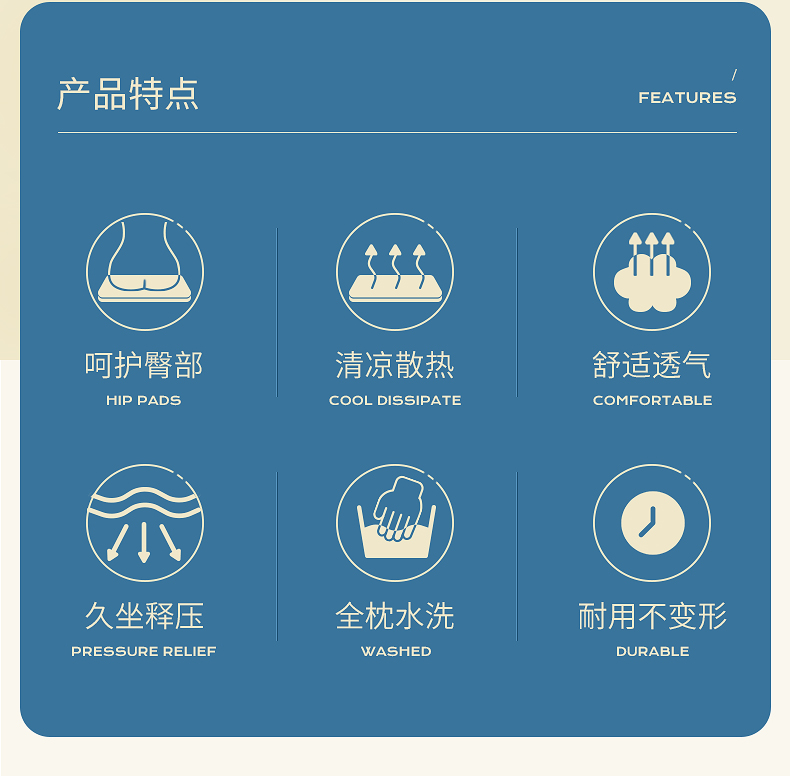 产品特点

/
FEATURES

呵护臀部
HIP PADS

清凉散热
COOL DISSIPATE

舒适透气
COMFORTABLE

久坐释压
PRESSURE RELIEF

全枕水洗
WASHED

耐用不变形
DURABLE