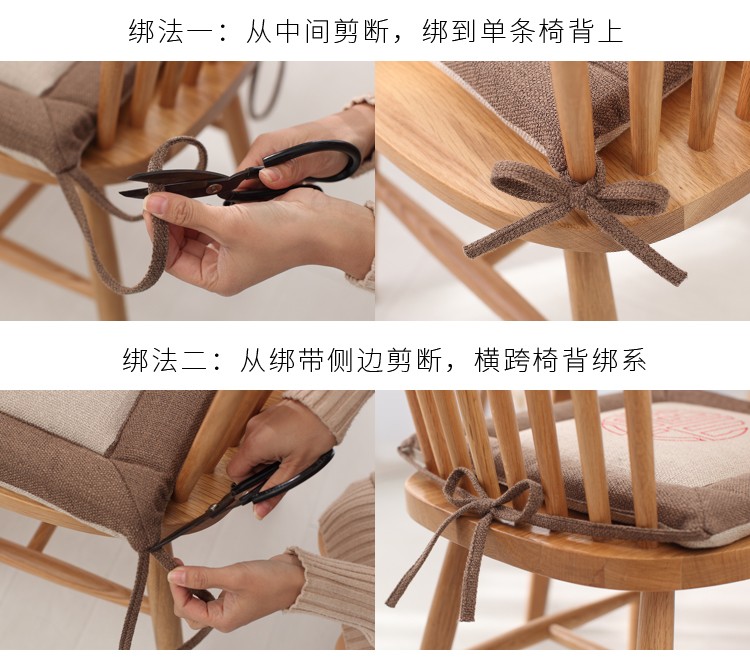 绑法一：从中间剪断，绑到单条椅背上

绑法二：从绑带侧边剪断，横跨椅背绑系