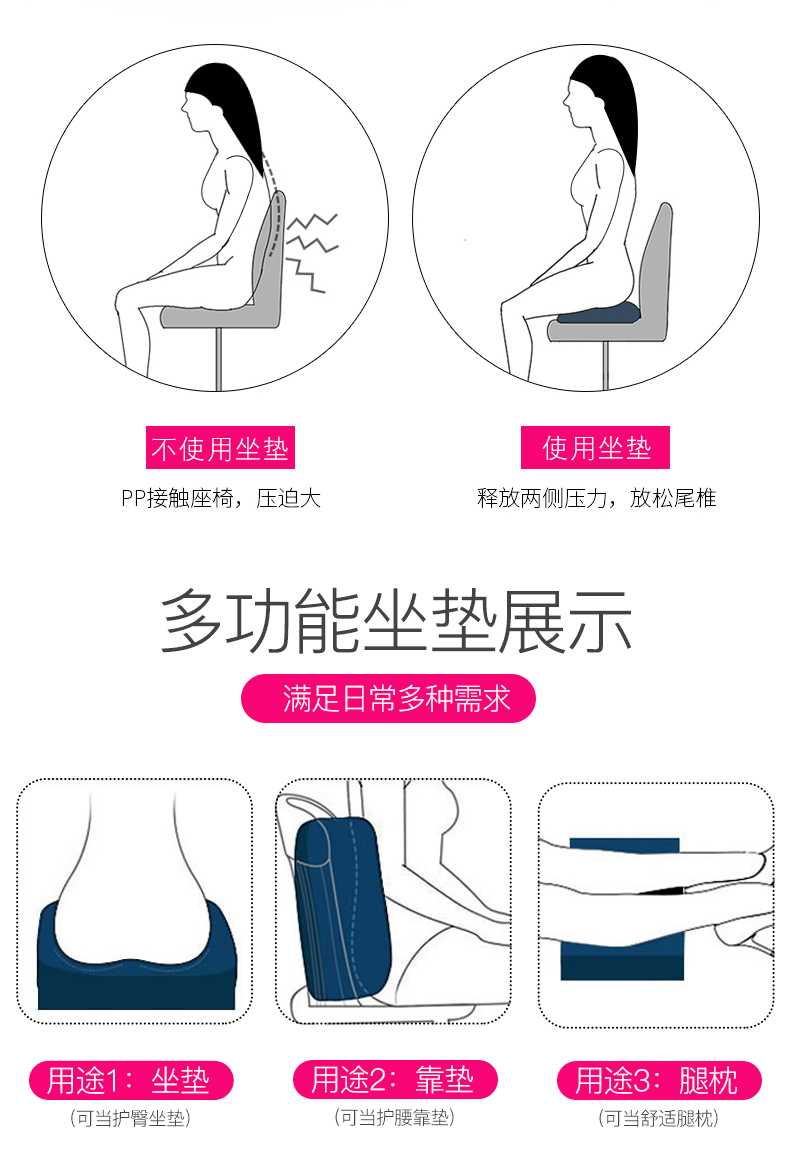 不使用坐垫

PP接触座椅，压迫大

使用坐垫

释放两侧压力，放松尾椎

多功能坐垫展示

满足日常多种需求

用途1：坐垫

(可当护臀坐垫)

用途2：靠垫

(可当护腰靠垫)

用途3：腿枕

(可当舒适腿枕)