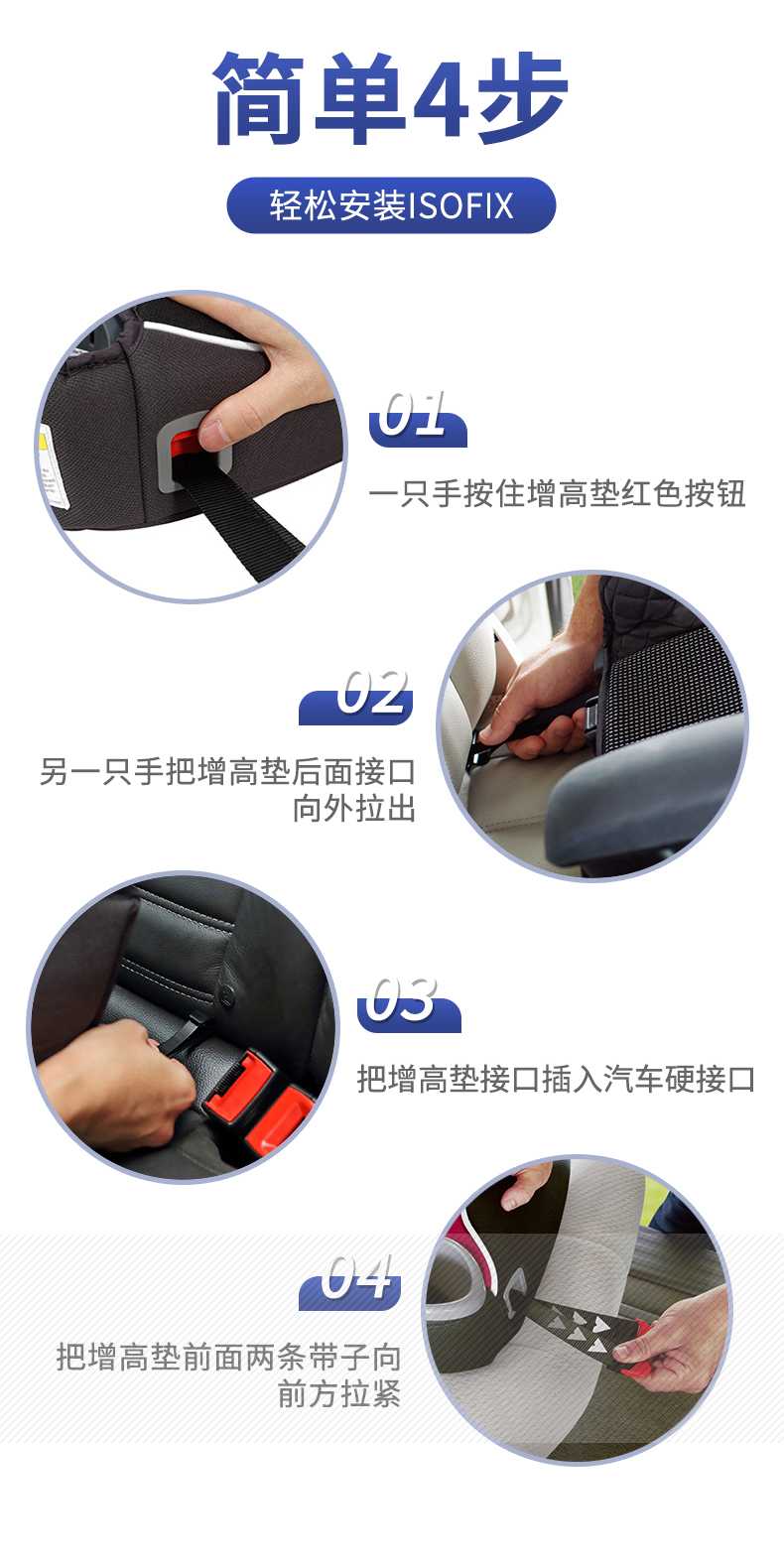 简单4步

轻松安装ISOFIX

01
一只手按住增高垫红色按钮

02
另一只手把增高垫后面接口向外拉出

03
把增高垫接口插入汽车硬接口

04
把增高垫前面两条带子向前方拉紧